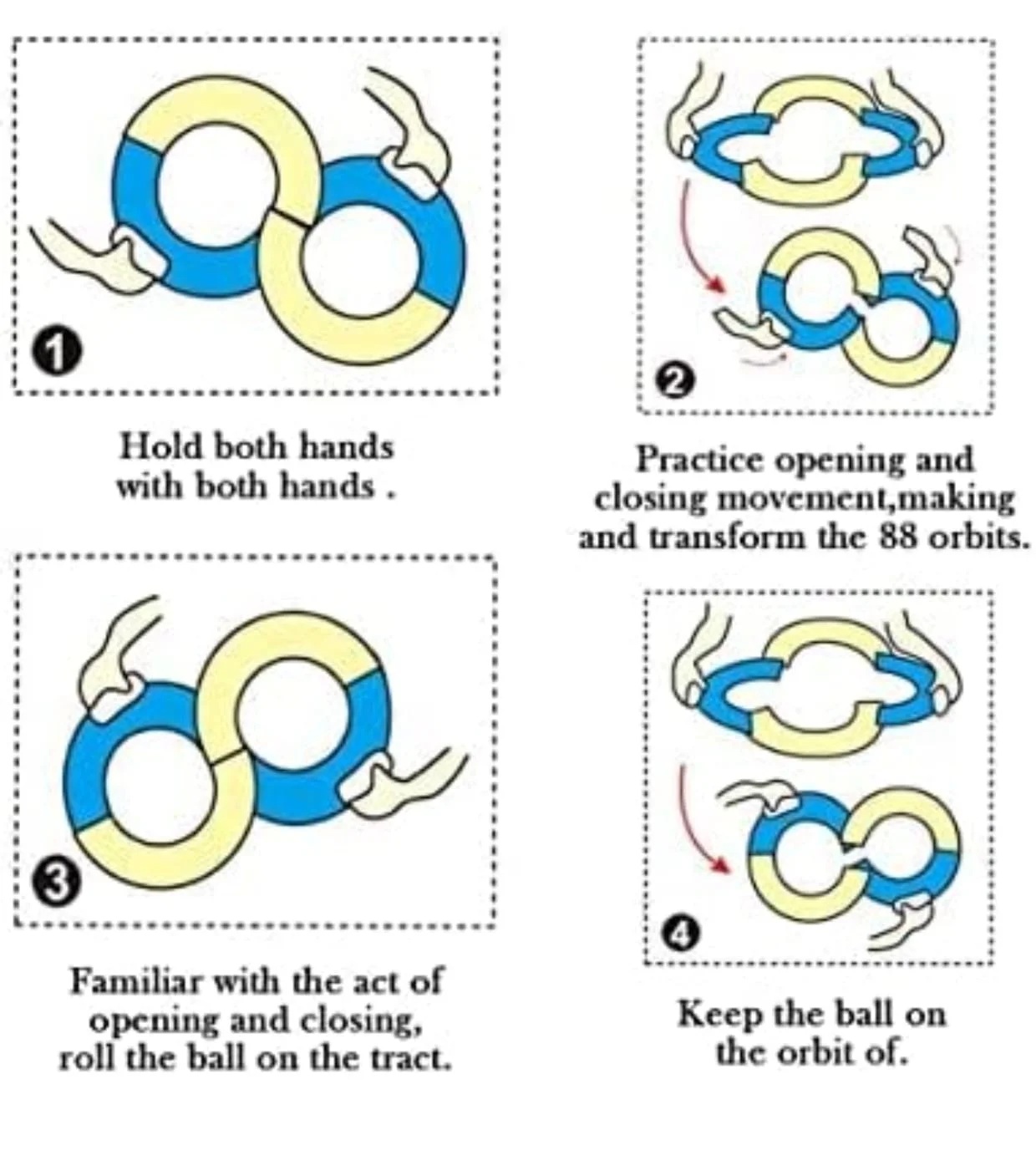 1

Hold both hands with both hands .

2

Practice opening and closing movement,making and transform the 88 orbits.

3

Familiar with the act of opening and closing, roll the ball on the tract.

4

Keep the ball on the orbit of.